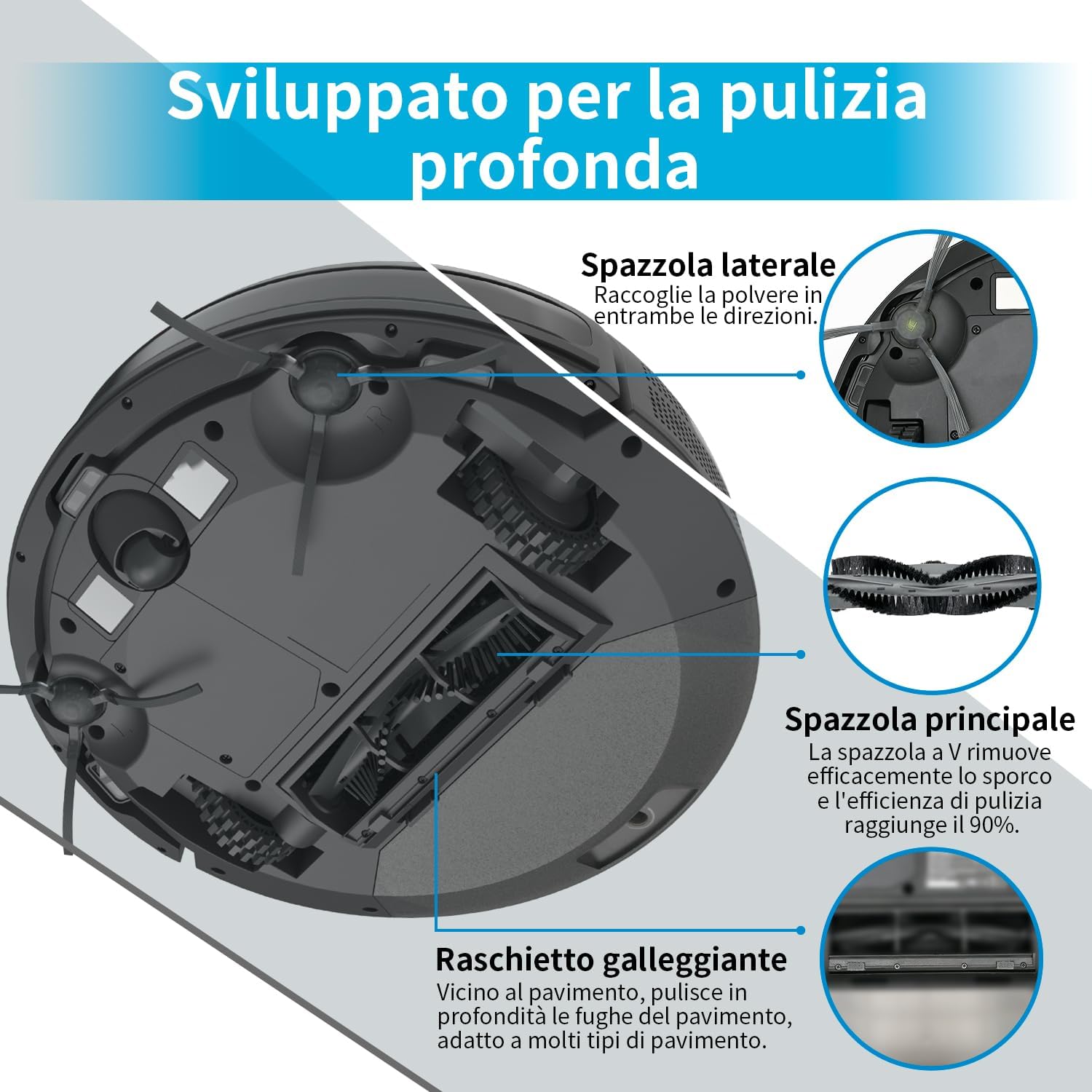 Sviluppato per la pulizia profonda

Spazzola laterale
Raccoglie la polvere in entrambe le direzioni.

Spazzola principale
La spazzola a V rimuove efficacemente lo sporco e l'efficienza di pulizia raggiunge il 90%.

Raschietto galleggiante
Vicino al pavimento, pulisce in profondità le fughe del pavimento, adatto a molti tipi di pavimento.