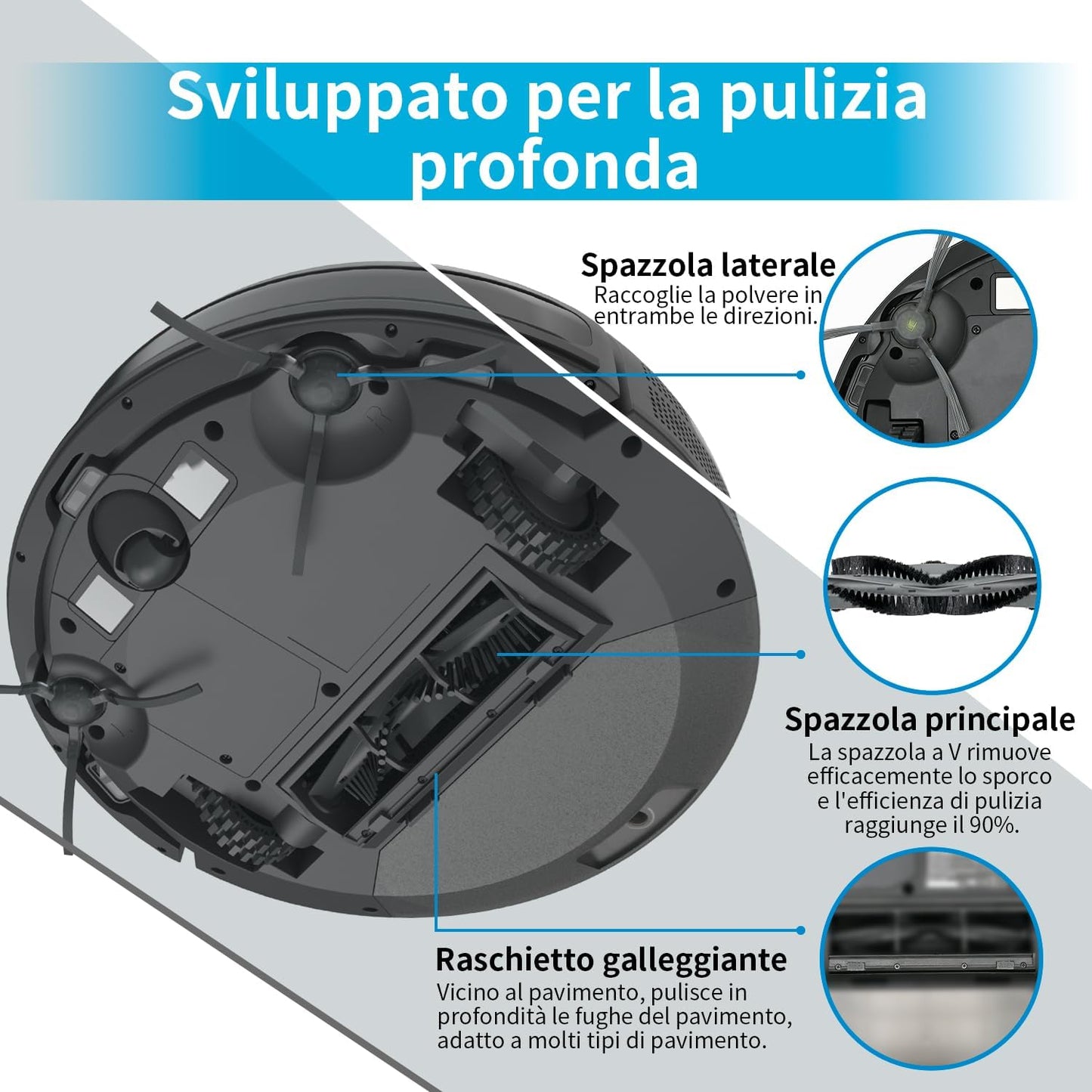 Sviluppato per la pulizia profonda

Spazzola laterale
Raccoglie la polvere in entrambe le direzioni.

Spazzola principale
La spazzola a V rimuove efficacemente lo sporco e l'efficienza di pulizia raggiunge il 90%.

Raschietto galleggiante
Vicino al pavimento, pulisce in profondità le fughe del pavimento, adatto a molti tipi di pavimento.