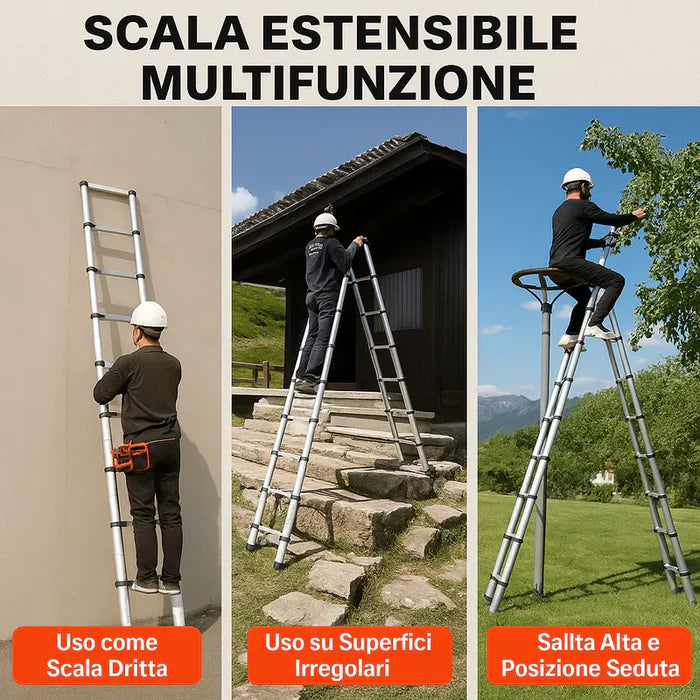 SCALA ESTENSIBILE MULTIFUNZIONE

Uso come Scala Dritta

Uso su Superfici Irregolari

Sallta Alta e Posizione Seduta